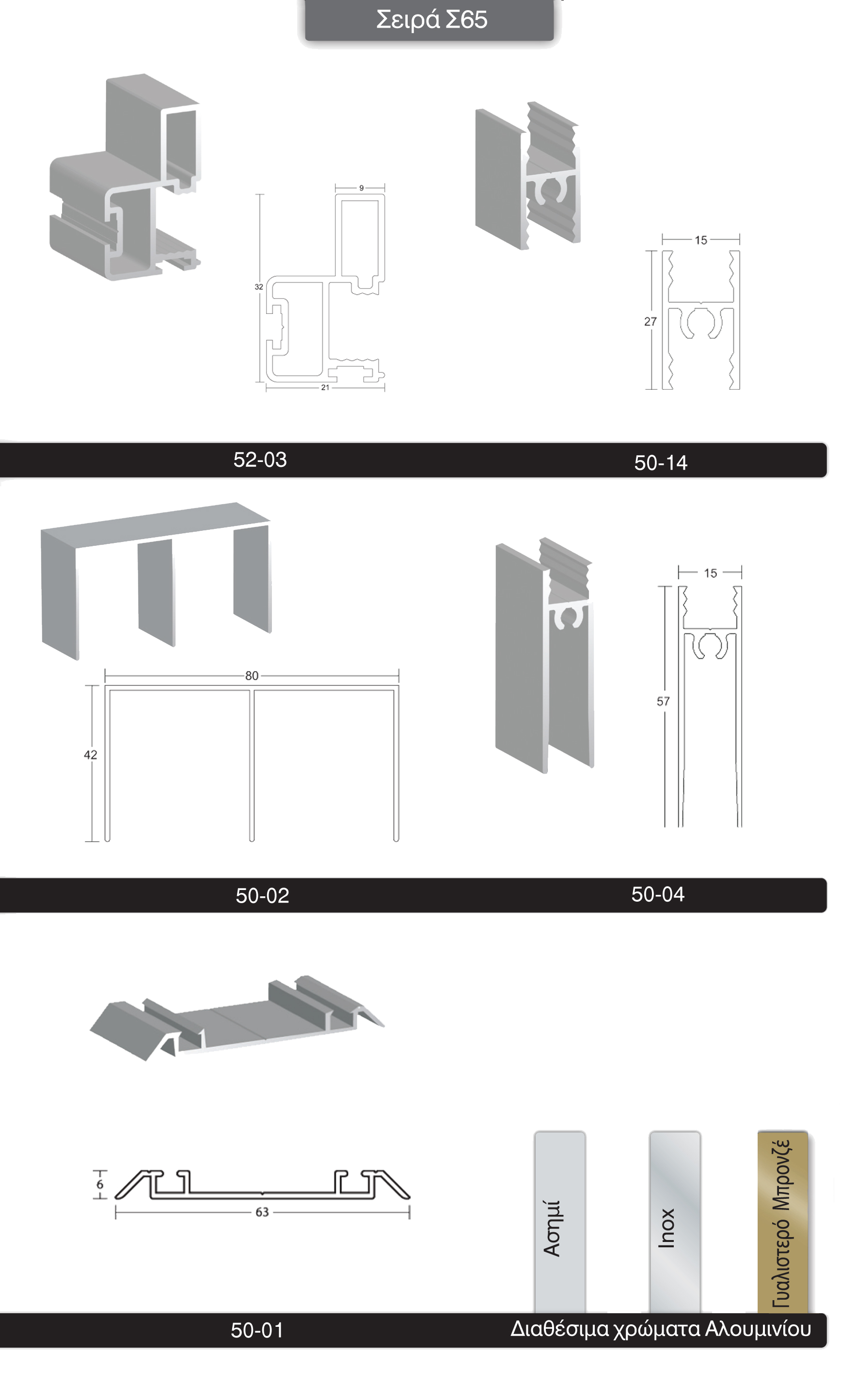 Σειρά Σ65

9
32
21

15
27

52-03

50-14

80
42

15
57

50-02

50-04

6
63

Ασημί

Inox

Γυαλιστερό Μπρονζέ

50-01

Διαθέσιμα χρώματα Αλουμινίου