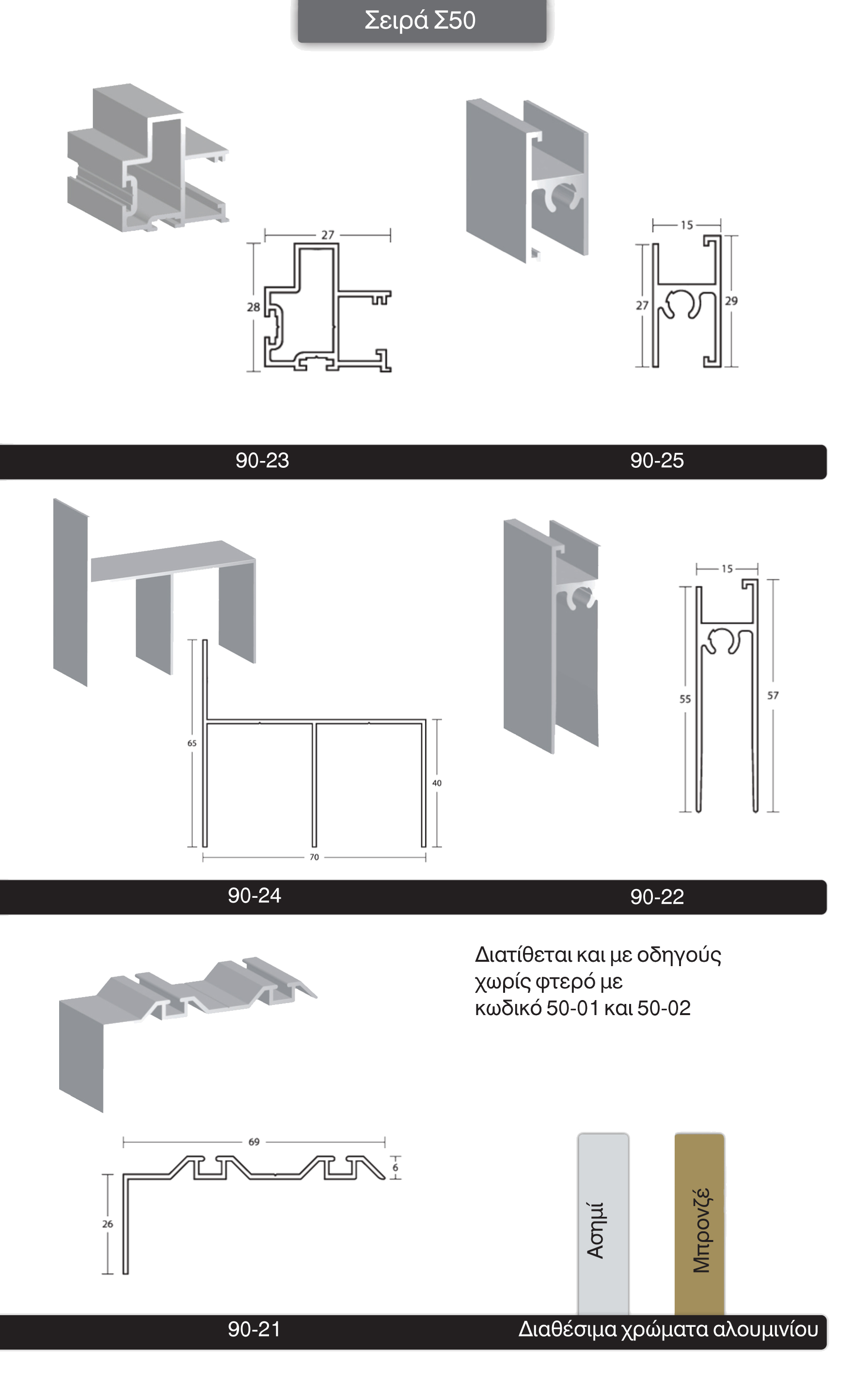 Σειρά Σ50

27
28

15
27
29

90-23
90-25

65
40
70

15
55
57

90-24
90-22

Διατίθεται και με οδηγούς χωρίς φτερό με κωδικό 50-01 και 50-02

69
6
26

Ασημί
Μπρονζέ

90-21
Διαθέσιμα χρώματα αλουμινίου