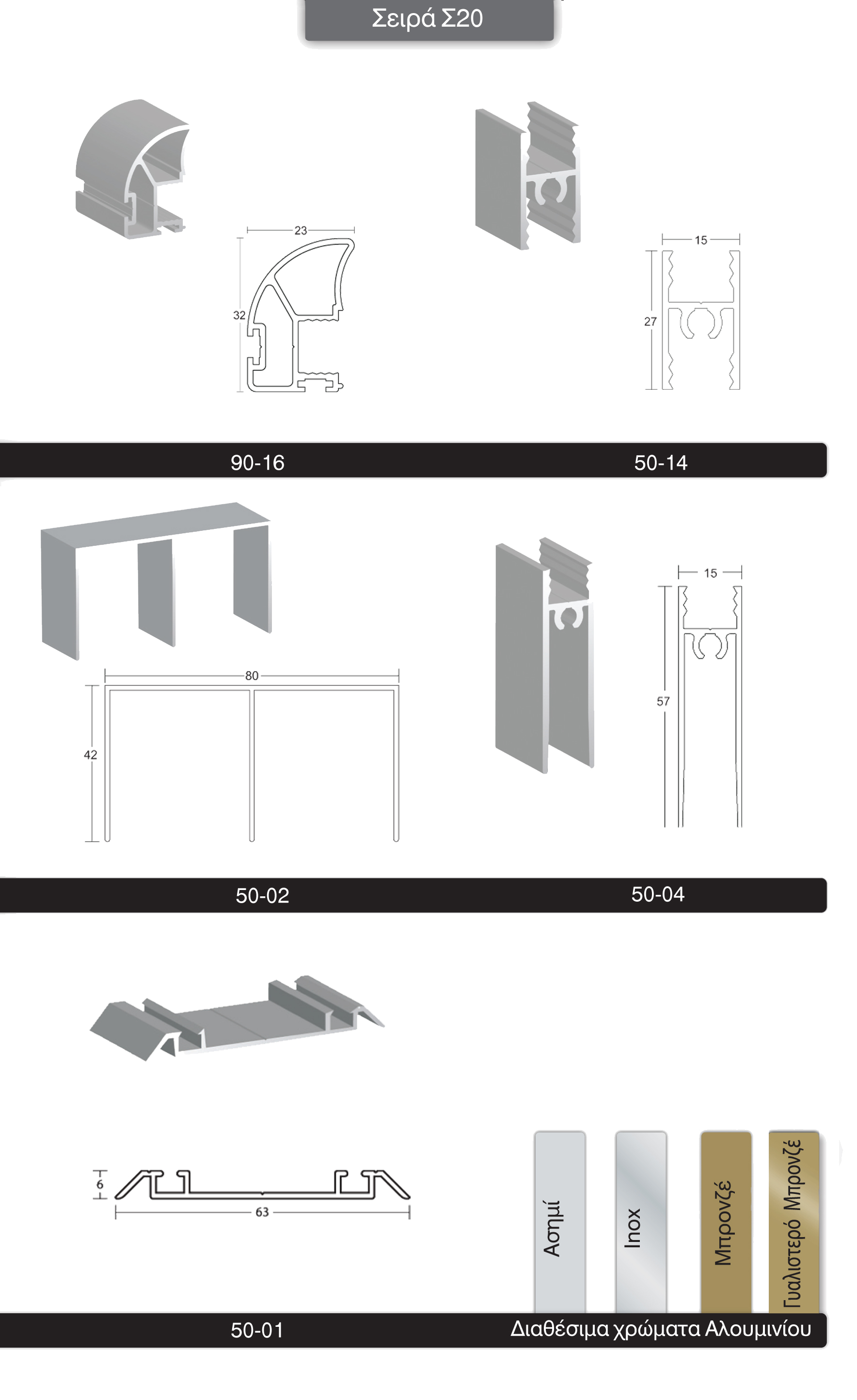 Σειρά Σ20

23
32

15
27

90-16

50-14

80
42

15
57

50-02

50-04

6
63

Ασημί

Inox

Μπρονζέ

Γυαλιστερό Μπρονζέ

50-01

Διαθέσιμα χρώματα Αλουμινίου